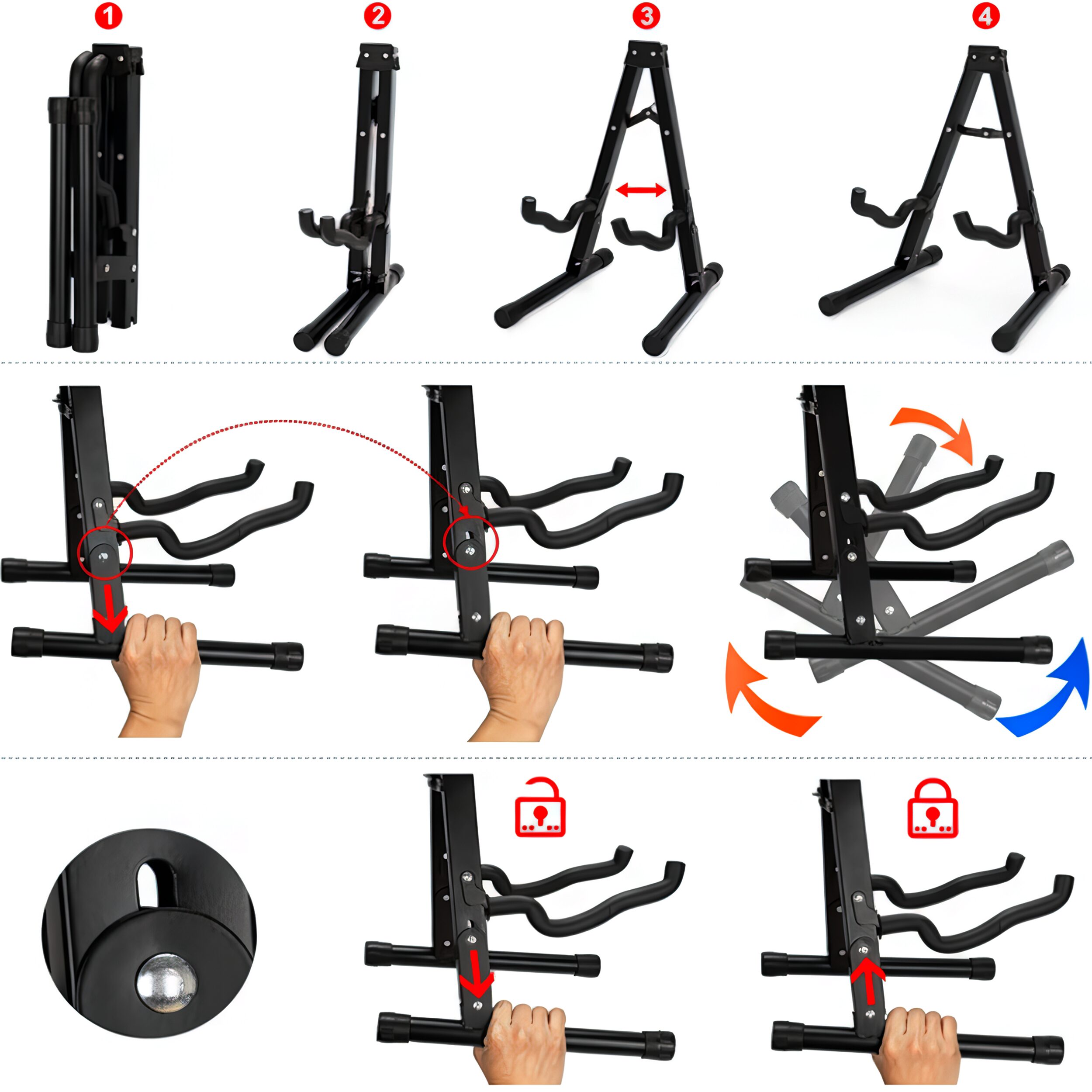 1
2
3
4